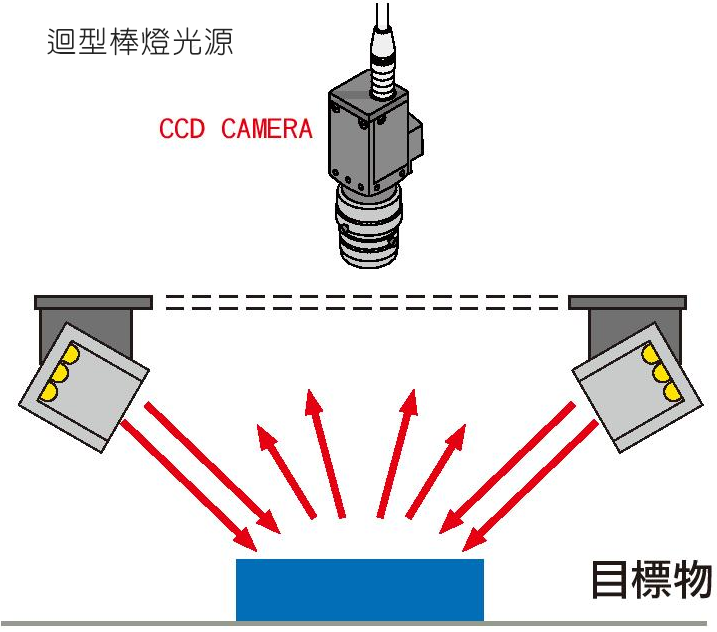 迴型棒燈光源

CCD CAMERA

目標物