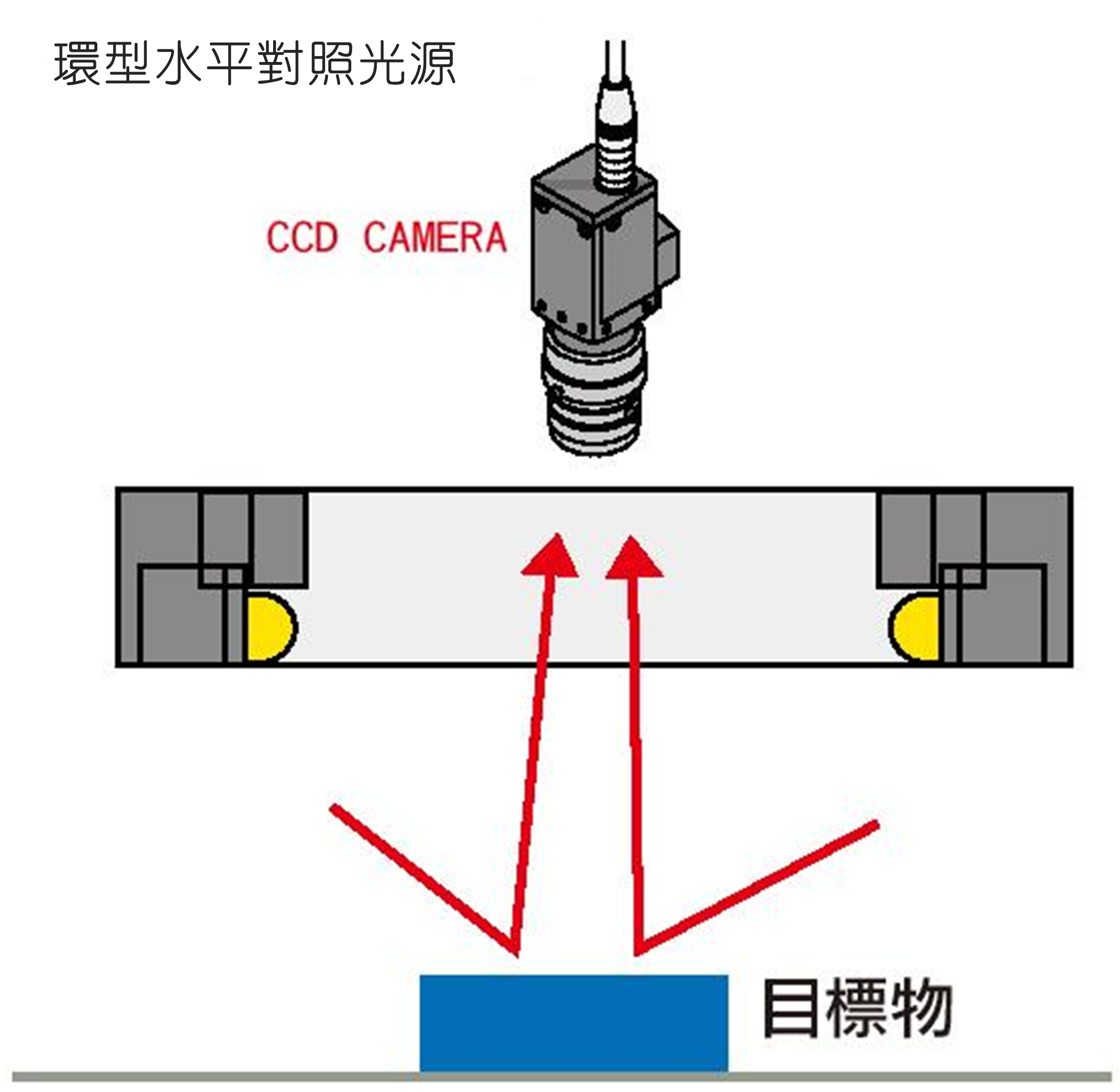 環型水平對照光源

CCD CAMERA

目標物